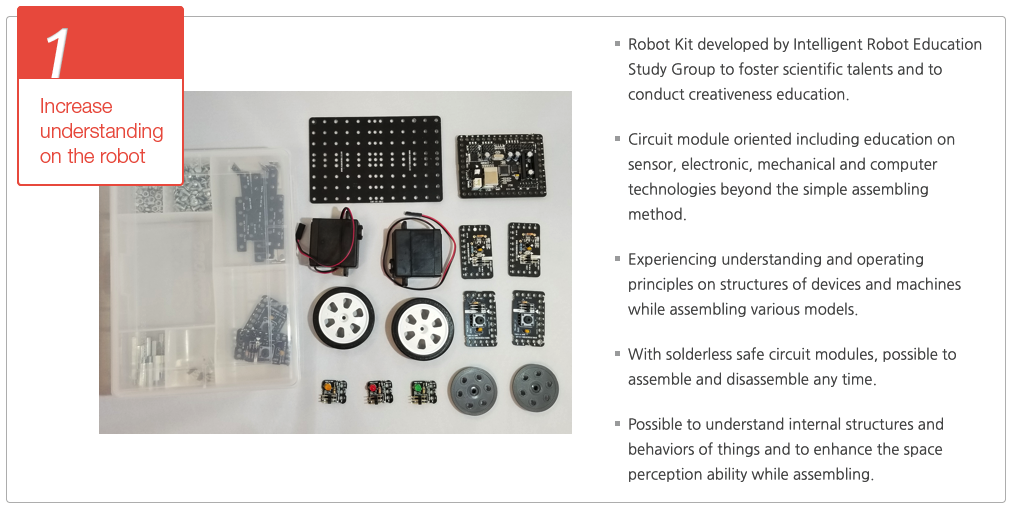 1

Increase understanding on the robot

▪ Robot Kit developed by Intelligent Robot Education Study Group to foster scientific talents and to conduct creativeness education.

▪ Circuit module oriented including education on sensor, electronic, mechanical and computer technologies beyond the simple assembling method.

▪ Experiencing understanding and operating principles on structures of devices and machines while assembling various models.

▪ With solderless safe circuit modules, possible to assemble and disassemble any time.

▪ Possible to understand internal structures and behaviors of things and to enhance the space perception ability while assembling.